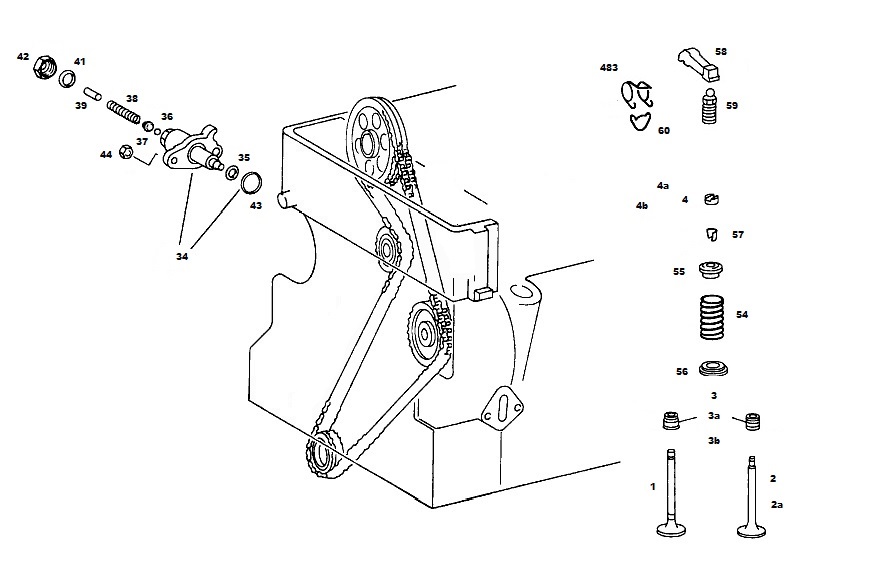 42
41
39
38
36
37
44
35
43
34
483
58
59
60
4a
4b
4
57
55
54
56
3
3a
3b
1
2
2a