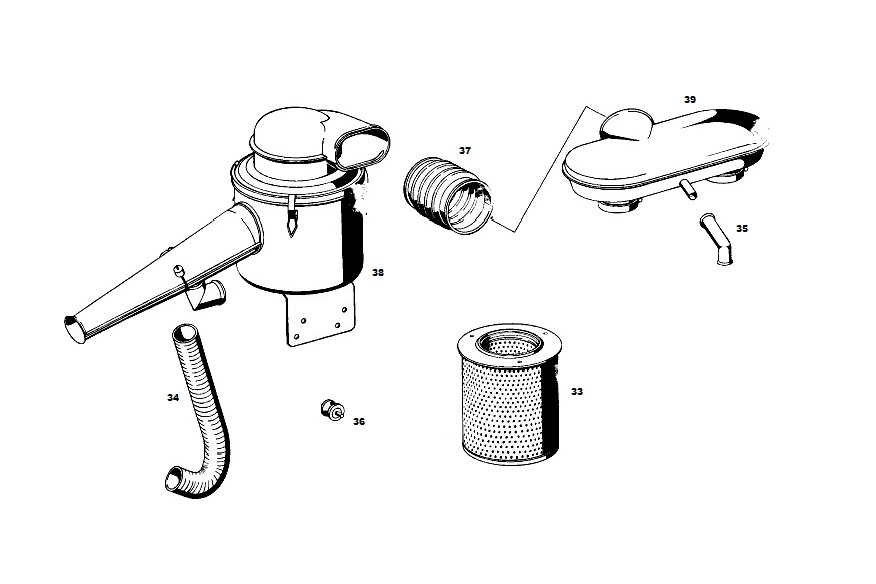 39
37
35
38
34
36
33