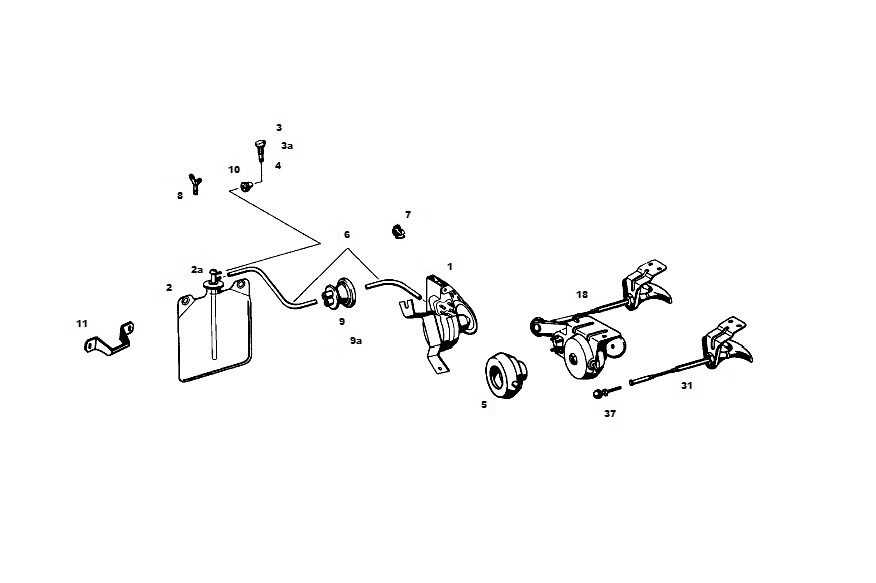 3
3a
10
4
8
7
6
2a
1
2
18
11
9
9a
5
31
37